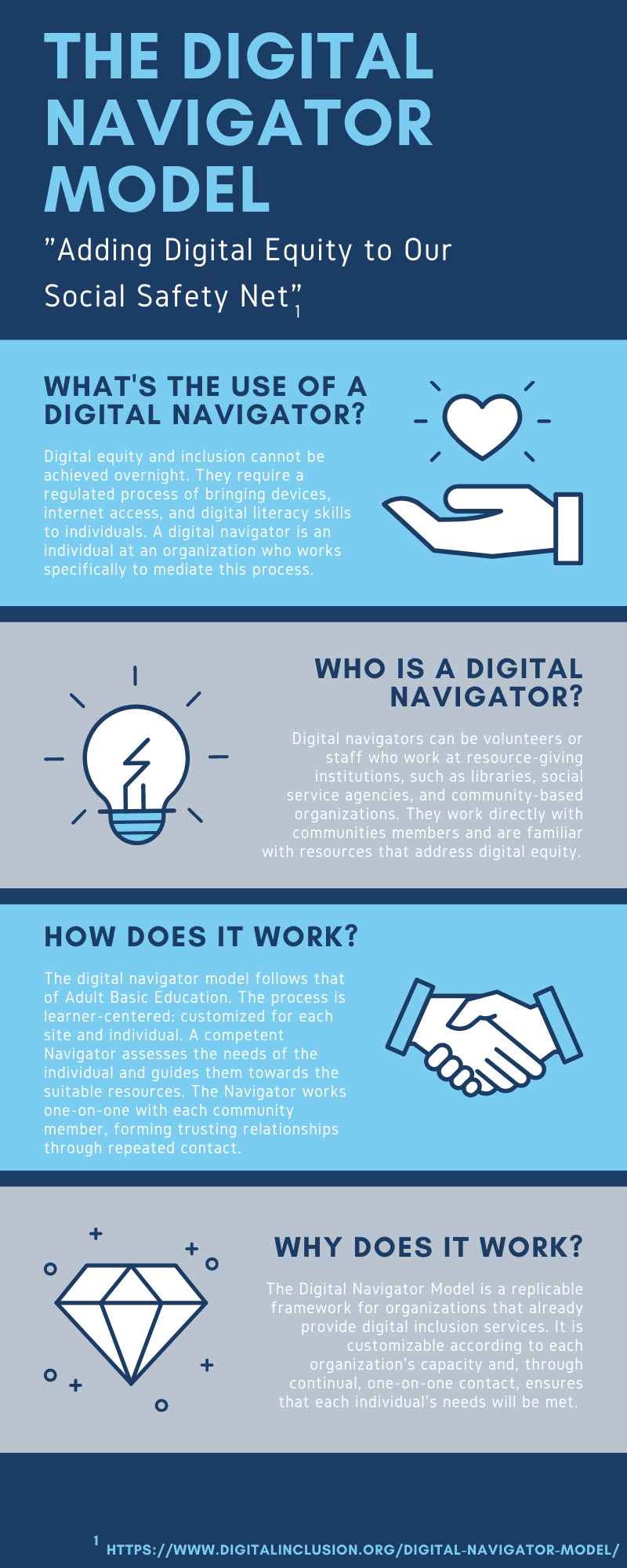 THE DIGITAL NAVIGATOR MODEL

"Adding Digital Equity to Our Social Safety Net"$_1$

WHAT'S THE USE OF A DIGITAL NAVIGATOR?

Digital equity and inclusion cannot be achieved overnight. They require a regulated process of bringing devices, internet access, and digital literacy skills to individuals. A digital navigator is an individual at an organization who works specifically to mediate this process.

WHO IS A DIGITAL NAVIGATOR?

Digital navigators can be volunteers or staff who work at resource-giving institutions, such as libraries, social service agencies, and community-based organizations. They work directly with communities members and are familiar with resources that address digital equity.

HOW DOES IT WORK?

The digital navigator model follows that of Adult Basic Education. The process is learner-centered: customized for each site and individual. A competent Navigator assesses the needs of the individual and guides them towards the suitable resources. The Navigator works one-on-one with each community member, forming trusting relationships through repeated contact.

WHY DOES IT WORK?

The Digital Navigator Model is a replicable framework for organizations that already provide digital inclusion services. It is customizable according to each organization's capacity and, through continual, one-on-one contact, ensures that each individual's needs will be met.

$^1$ HTTPS://WWW.DIGITALINCLUSION.ORG/DIGITAL-NAVIGATOR-MODEL/