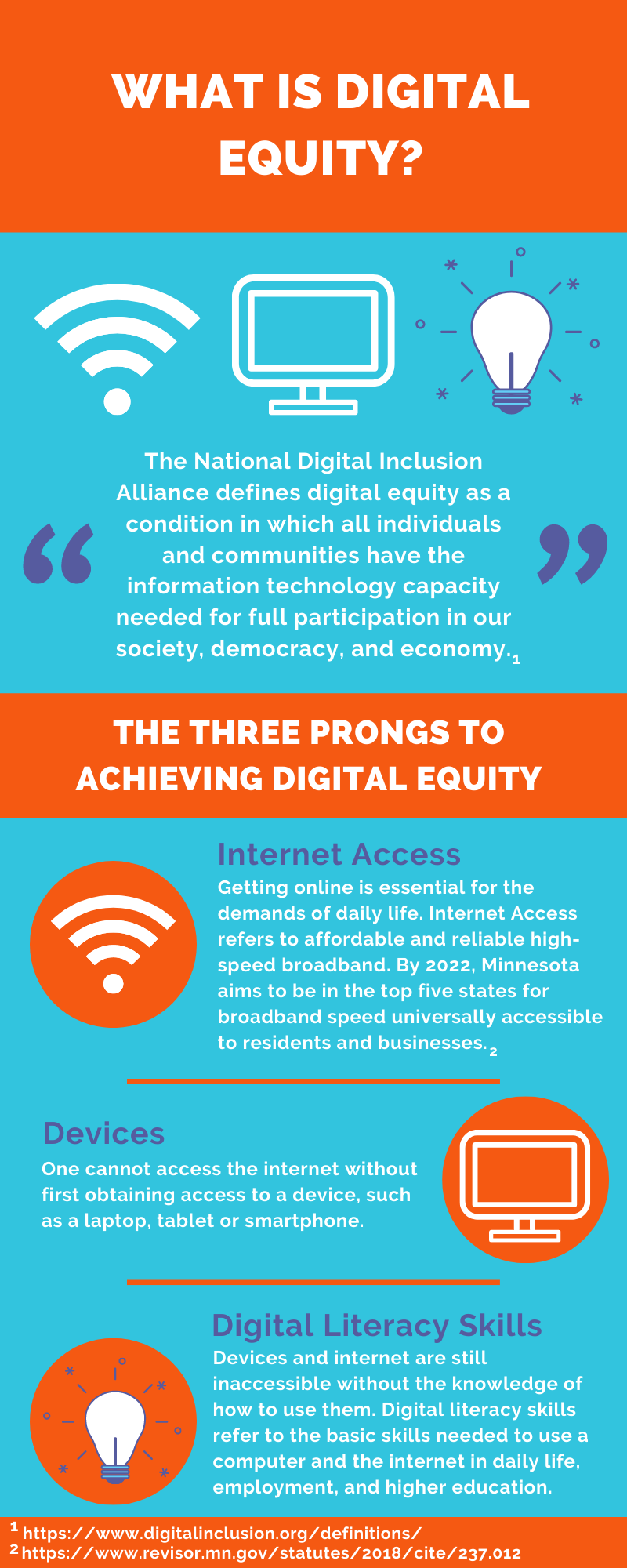 WHAT IS DIGITAL EQUITY?

“ The National Digital Inclusion Alliance defines digital equity as a condition in which all individuals and communities have the information technology capacity needed for full participation in our society, democracy, and economy.$_1$ ”

THE THREE PRONGS TO ACHIEVING DIGITAL EQUITY

Internet Access
Getting online is essential for the demands of daily life. Internet Access refers to affordable and reliable high-speed broadband. By 2022, Minnesota aims to be in the top five states for broadband speed universally accessible to residents and businesses.$_2$

Devices
One cannot access the internet without first obtaining access to a device, such as a laptop, tablet or smartphone.

Digital Literacy Skills
Devices and internet are still inaccessible without the knowledge of how to use them. Digital literacy skills refer to the basic skills needed to use a computer and the internet in daily life, employment, and higher education.

$^1$ https://www.digitalinclusion.org/definitions/
$^2$ https://www.revisor.mn.gov/statutes/2018/cite/237.012